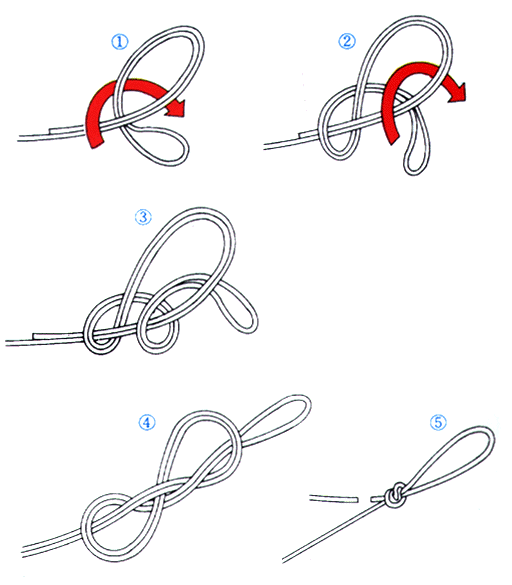 ①

②

③

④

⑤